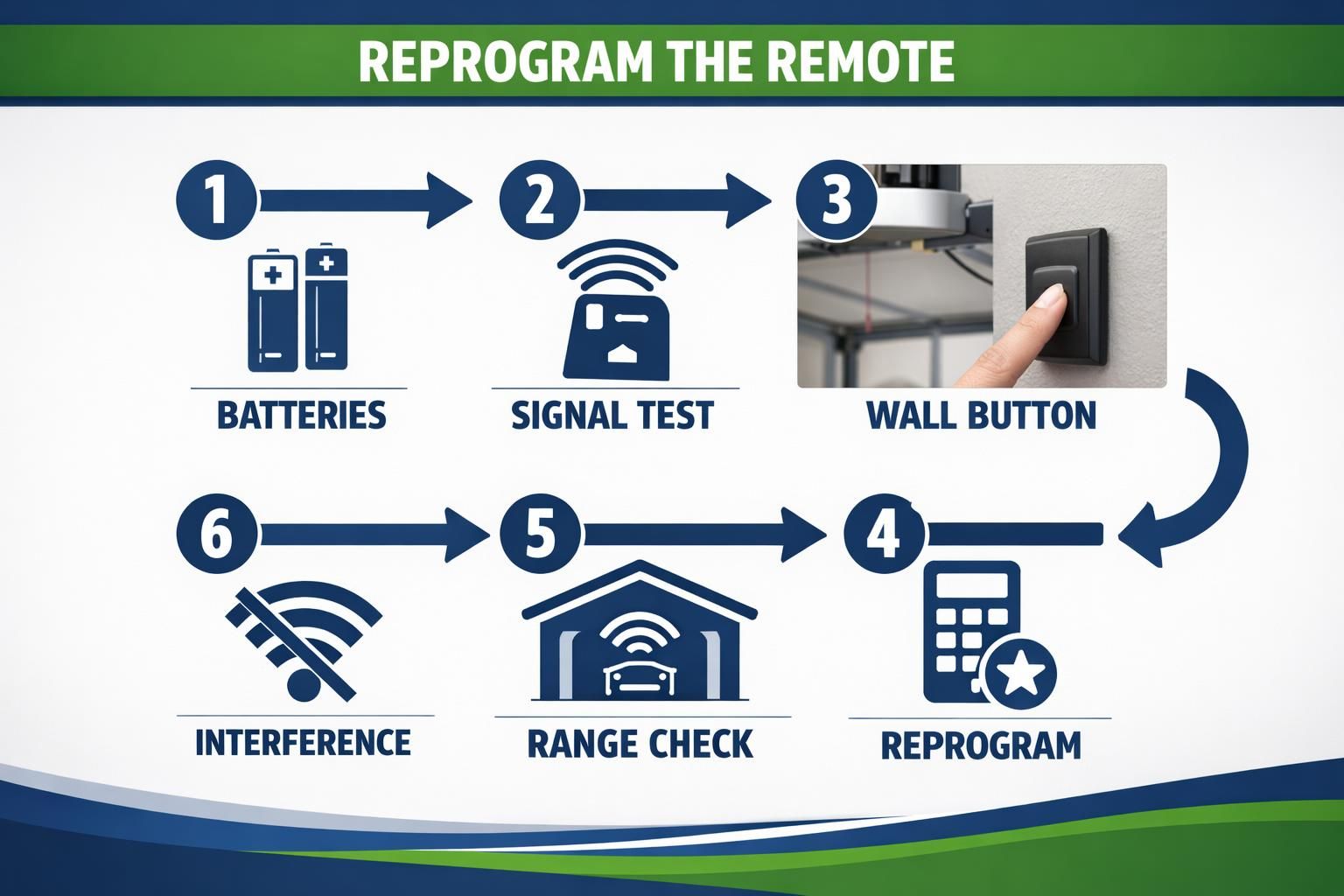 REPROGRAM THE REMOTE

1

BATTERIES

2

SIGNAL TEST

3

WALL BUTTON

6

INTERFERENCE

5

RANGE CHECK

4

REPROGRAM