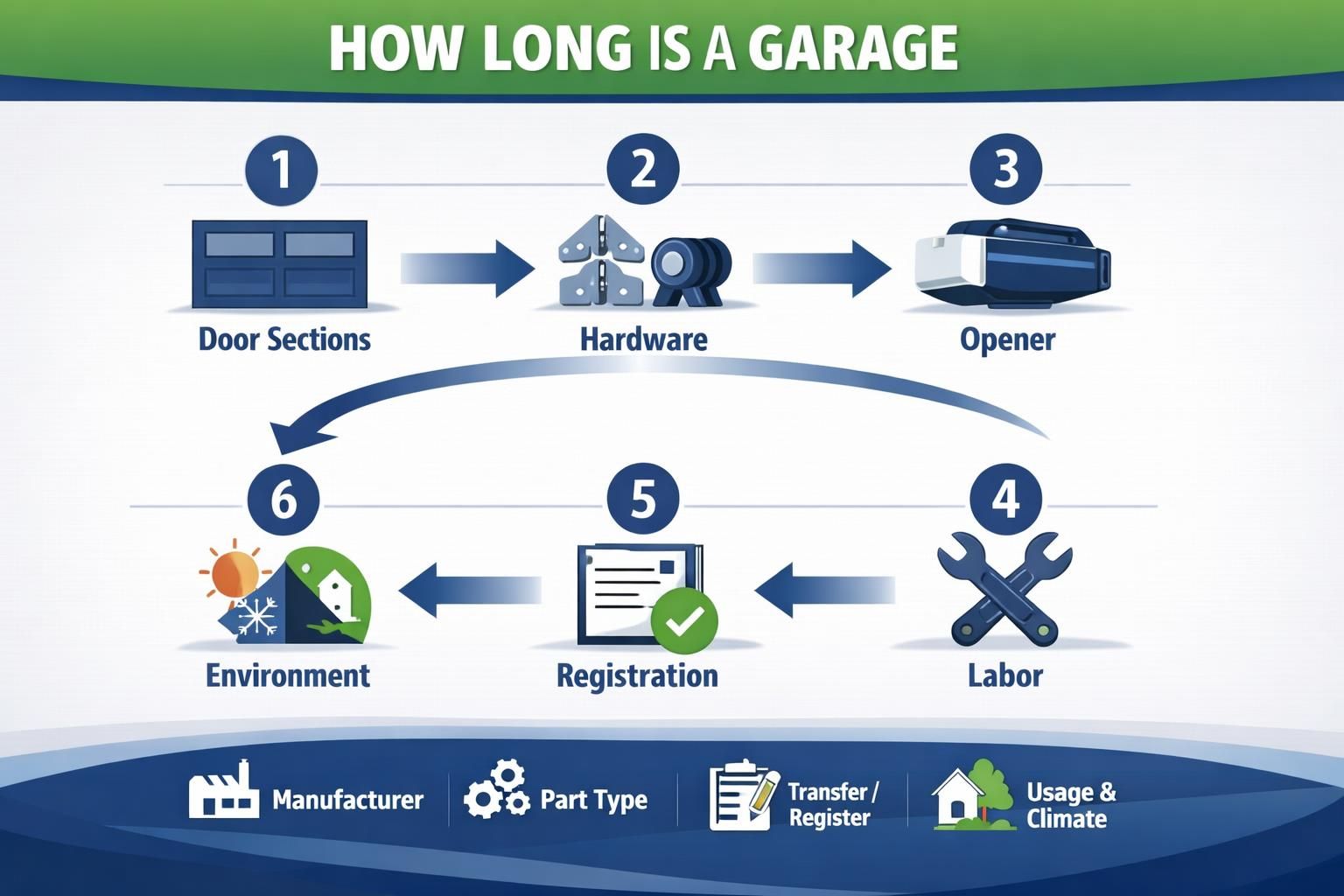 HOW LONG IS A GARAGE

1
Door Sections

2
Hardware

3
Opener

6
Environment

5
Registration

4
Labor

Manufacturer

Part Type

Transfer / Register

Usage & Climate