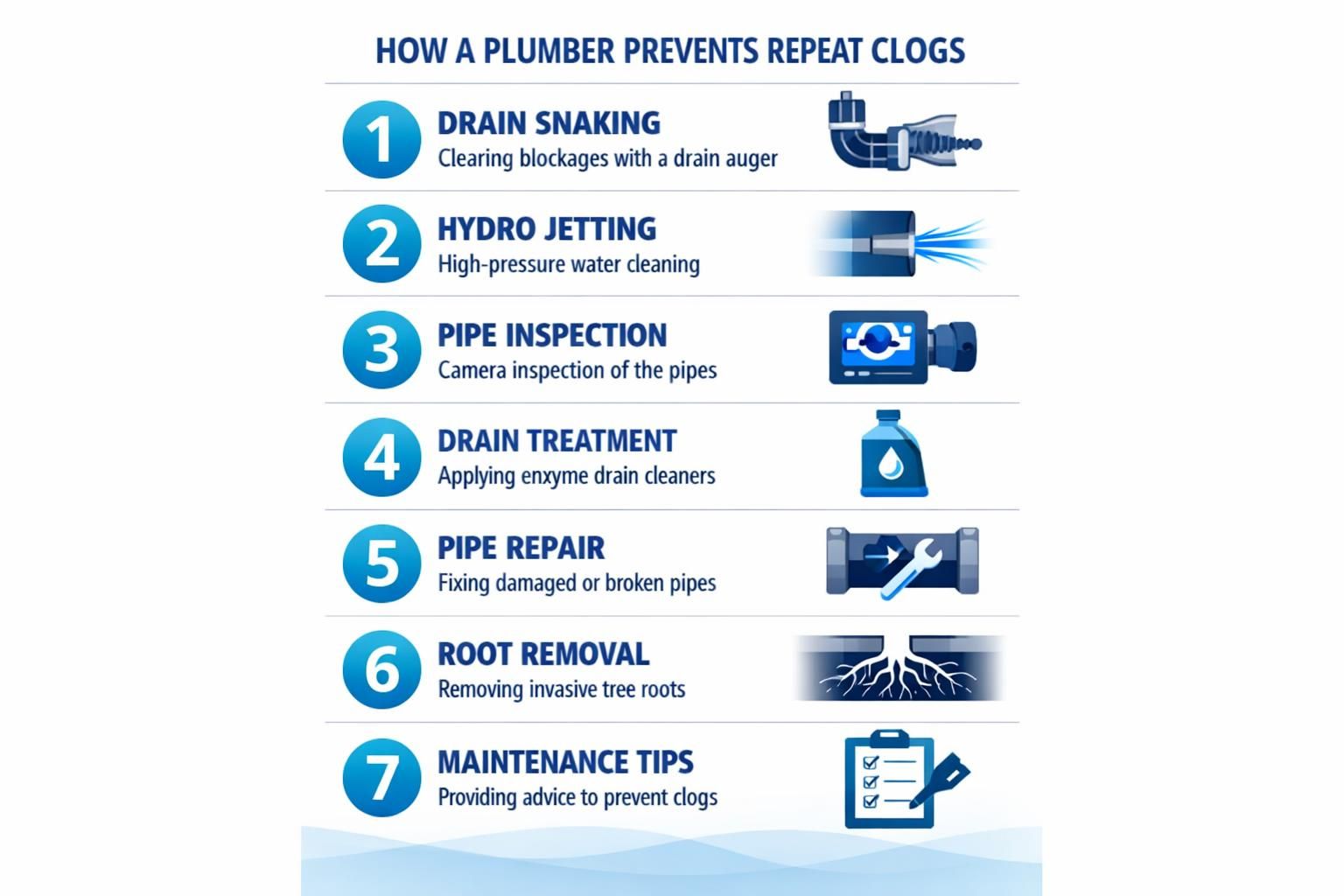 HOW A PLUMBER PREVENTS REPEAT CLOGS

1 DRAIN SNAKING
Clearing blockages with a drain auger

2 HYDRO JETTING
High-pressure water cleaning

3 PIPE INSPECTION
Camera inspection of the pipes

4 DRAIN TREATMENT
Applying enxyme drain cleaners

5 PIPE REPAIR
Fixing damaged or broken pipes

6 ROOT REMOVAL
Removing invasive tree roots

7 MAINTENANCE TIPS
Providing advice to prevent clogs