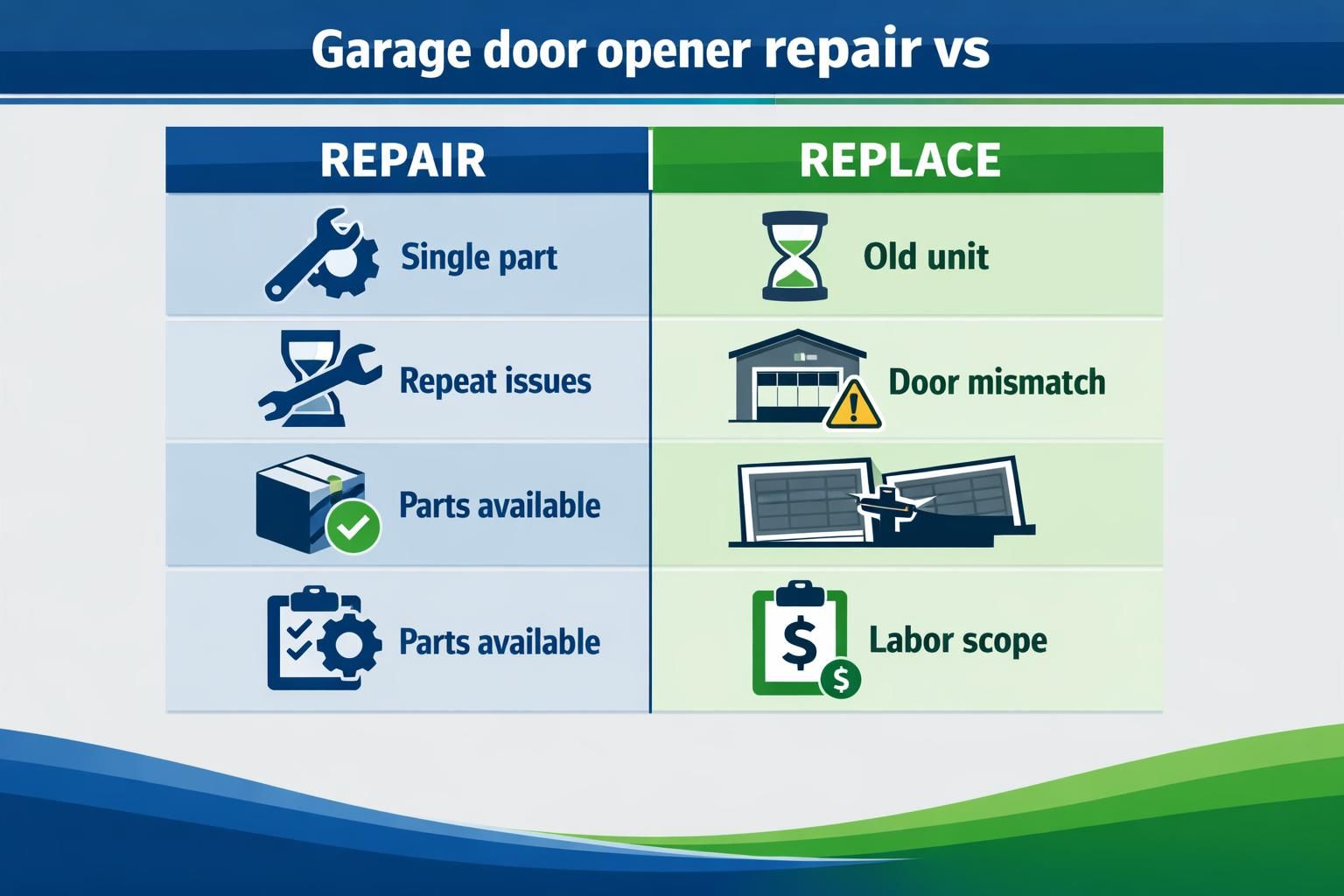 Garage door opener repair vs

| REPAIR | REPLACE |
|---|---|
| Single part | Old unit |
| Repeat issues | Door mismatch |
| Parts available | |
| Parts available | Labor scope |