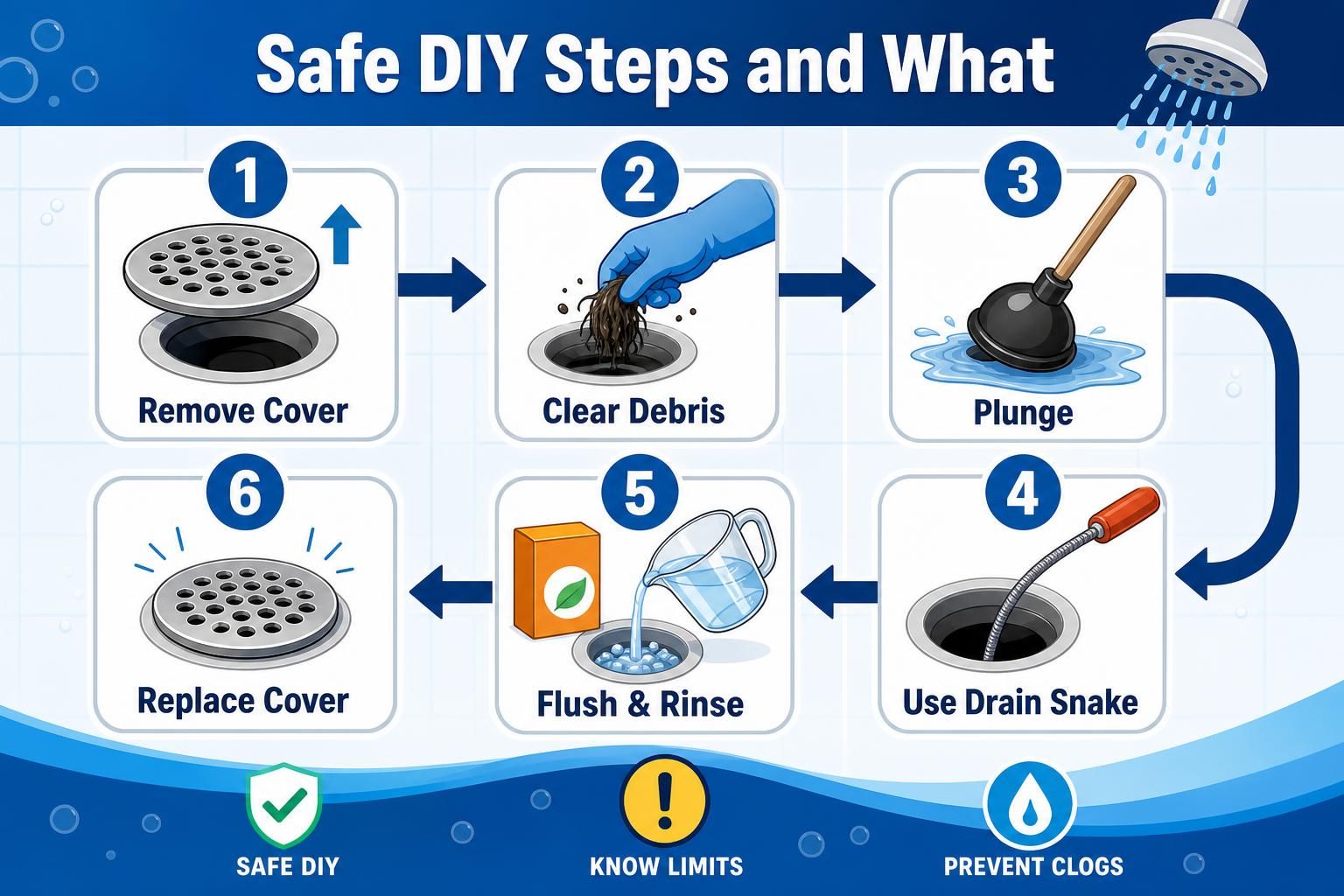 Safe DIY Steps and What

1
Remove Cover

2
Clear Debris

3
Plunge

4
Use Drain Snake

5
Flush & Rinse

6
Replace Cover

SAFE DIY

KNOW LIMITS

PREVENT CLOGS