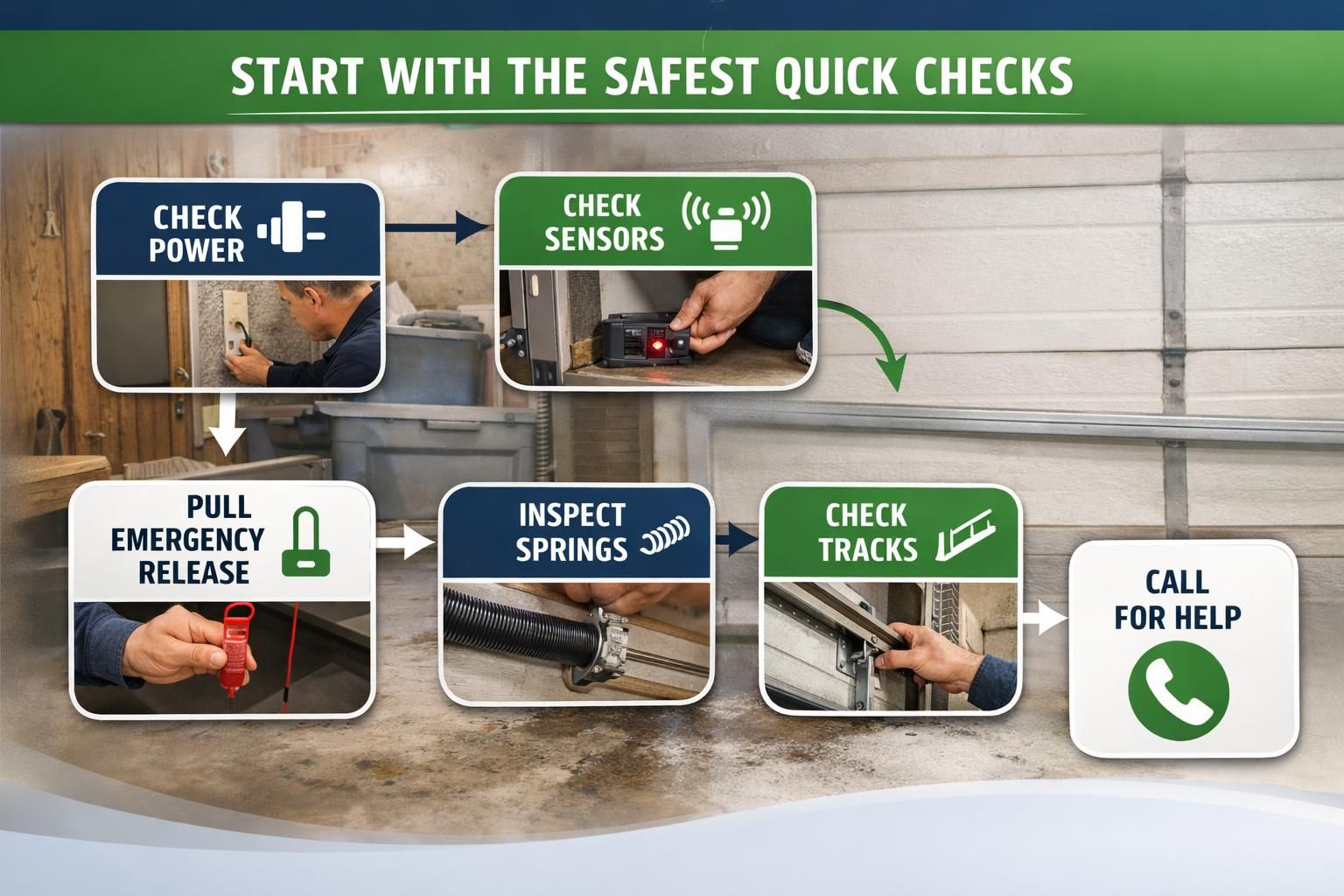 START WITH THE SAFEST QUICK CHECKS

CHECK POWER

CHECK SENSORS

PULL EMERGENCY RELEASE

INSPECT SPRINGS

CHECK TRACKS

CALL FOR HELP