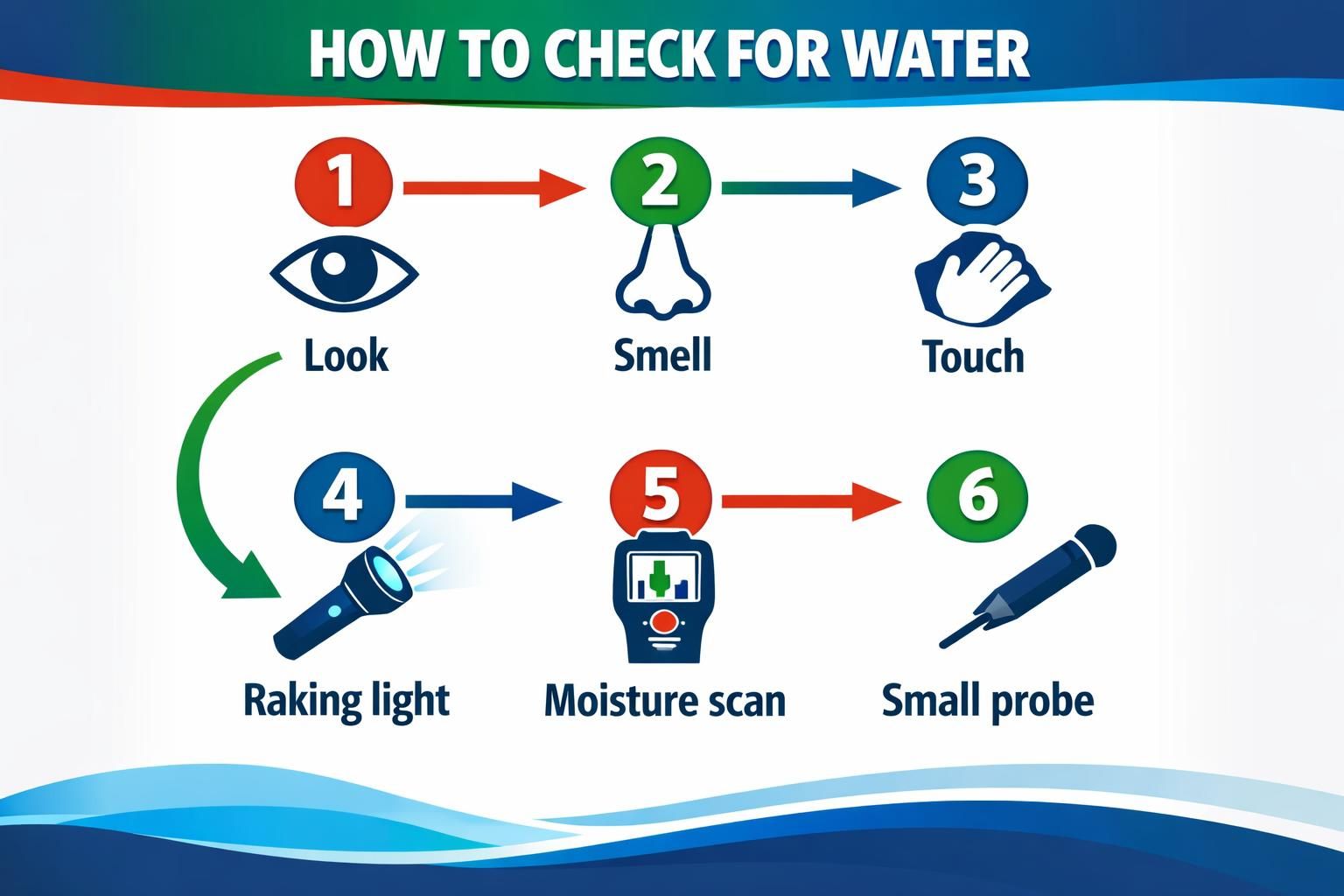 HOW TO CHECK FOR WATER

1

Look

2

Smell

3

Touch

4

Raking light

5

Moisture scan

6

Small probe