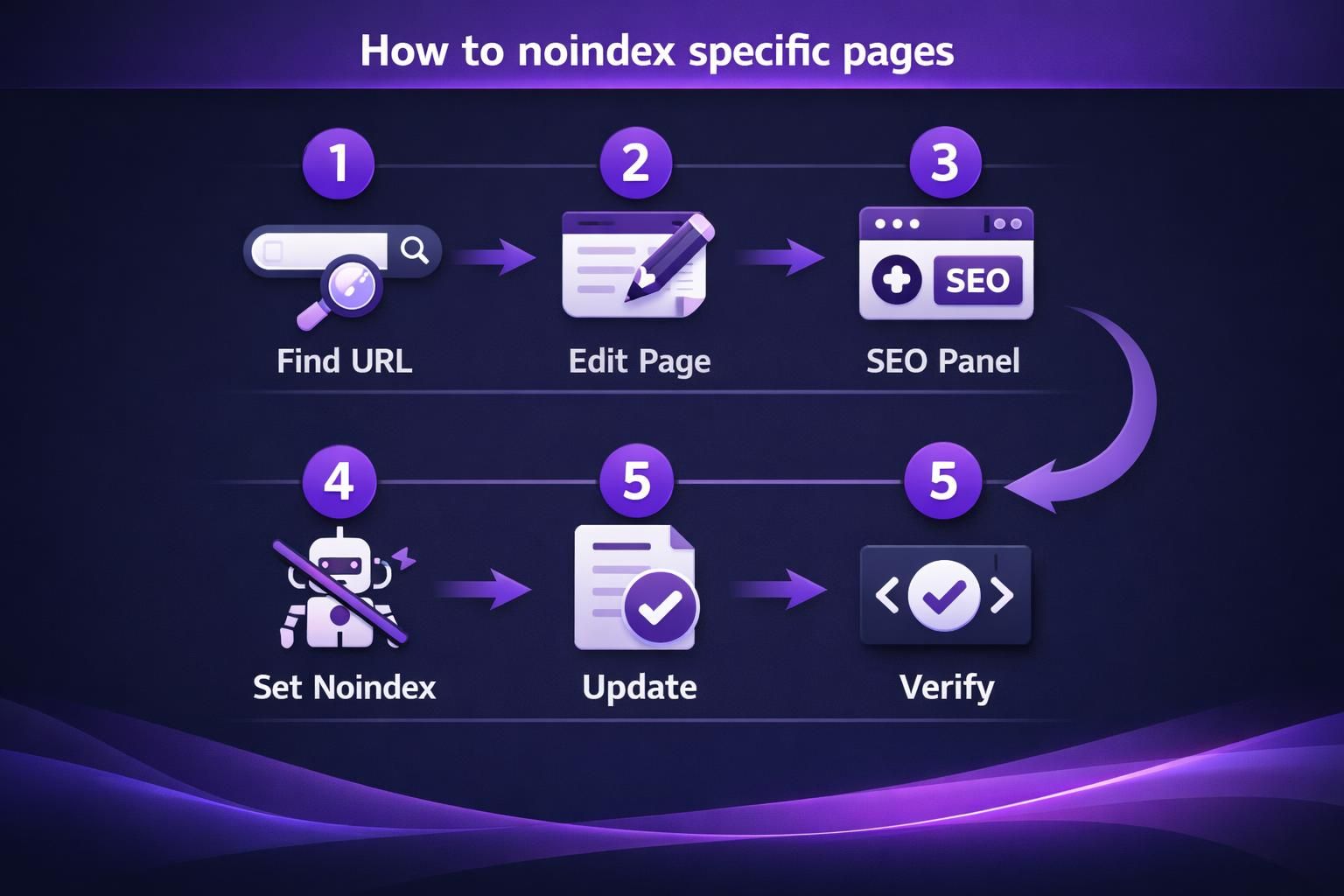 How to noindex specific pages

1

Find URL

2

Edit Page

3

SEO

SEO Panel

4

Set Noindex

5

Update

5

Verify